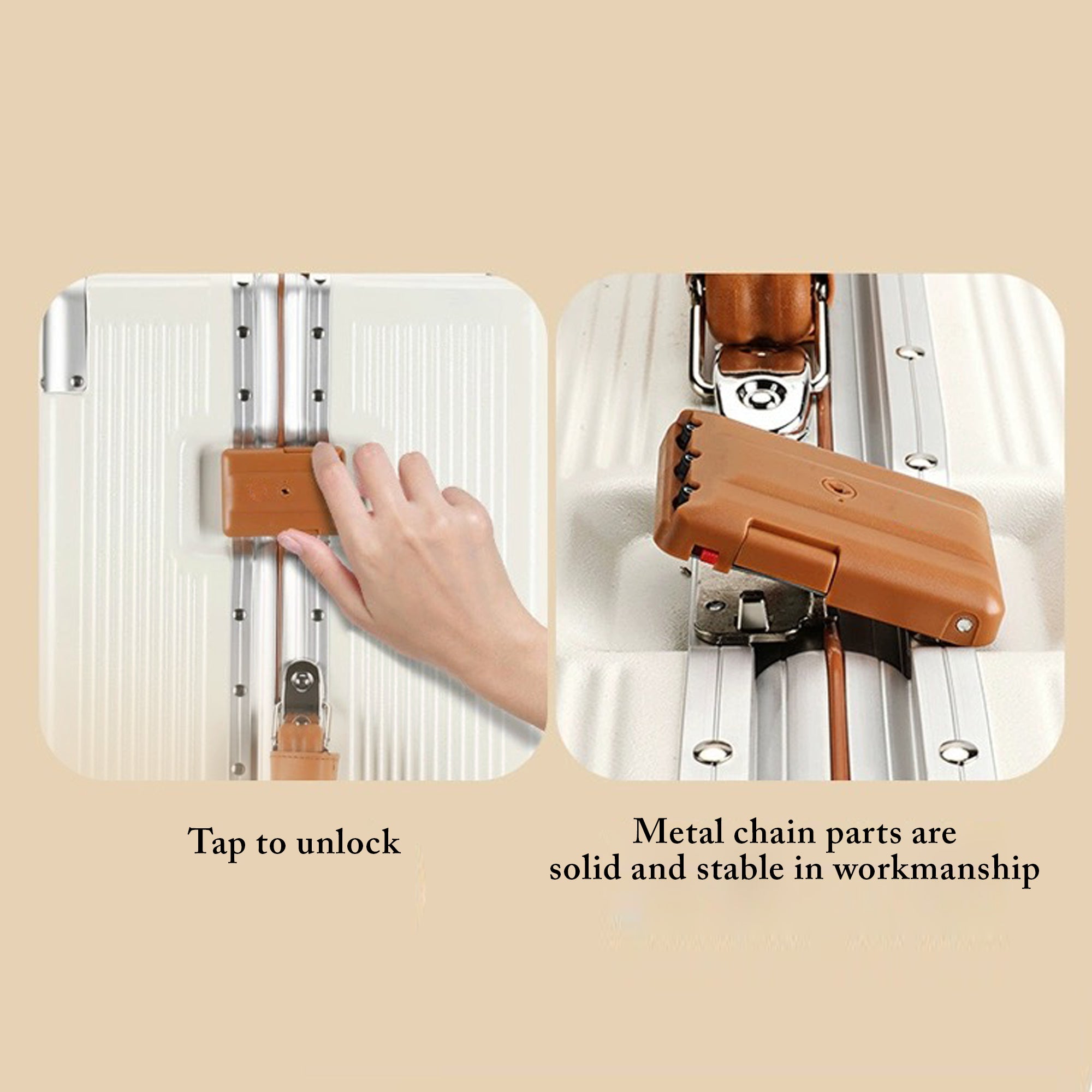 Tap to unlock

Metal chain parts are solid and stable in workmanship